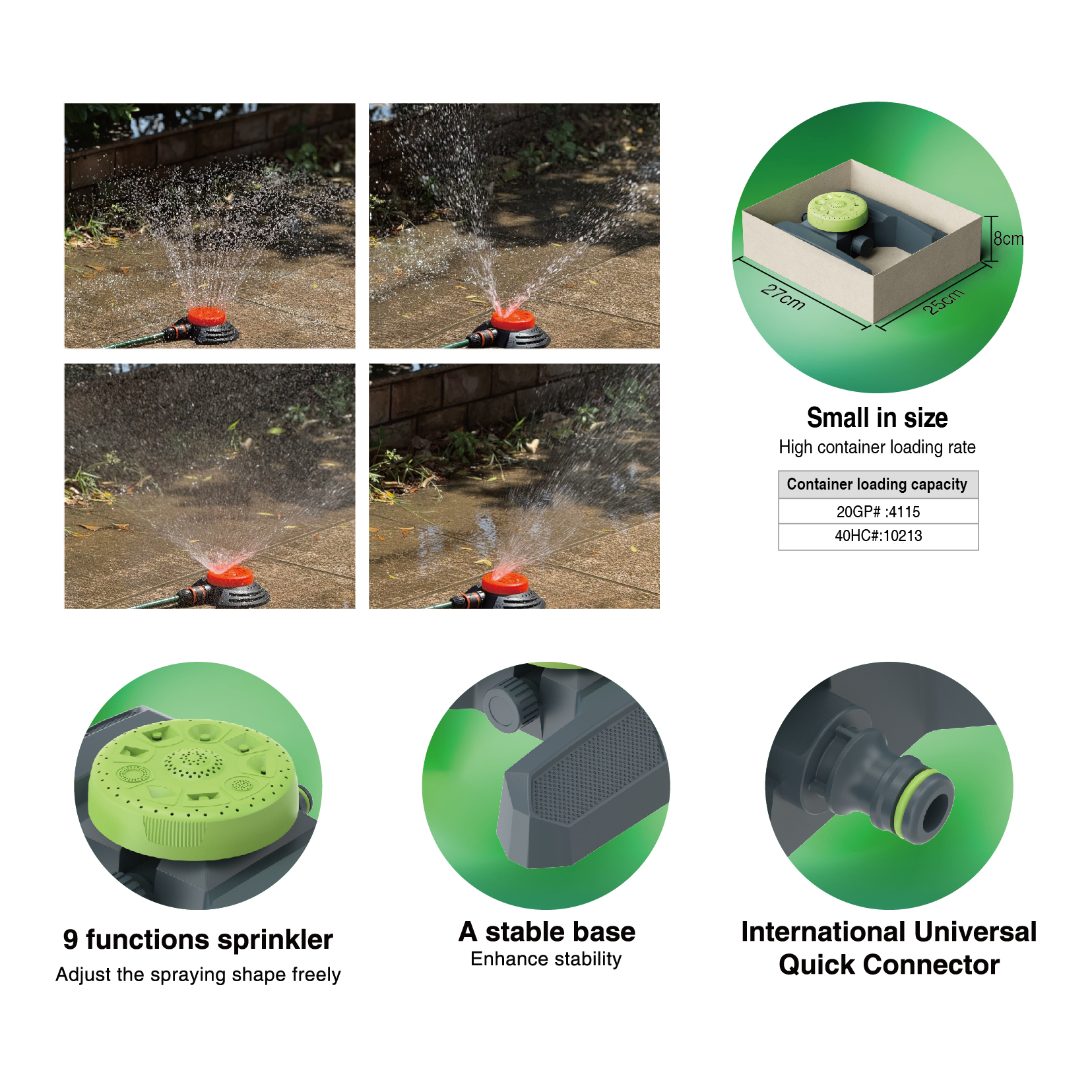 8cm

27cm

25cm

Small in size

High container loading rate

| Container loading capacity |
|---|
| 20GP# :4115 |
| 40HC#:10213 |

9 functions sprinkler

Adjust the spraying shape freely

A stable base

Enhance stability

International Universal Quick Connector