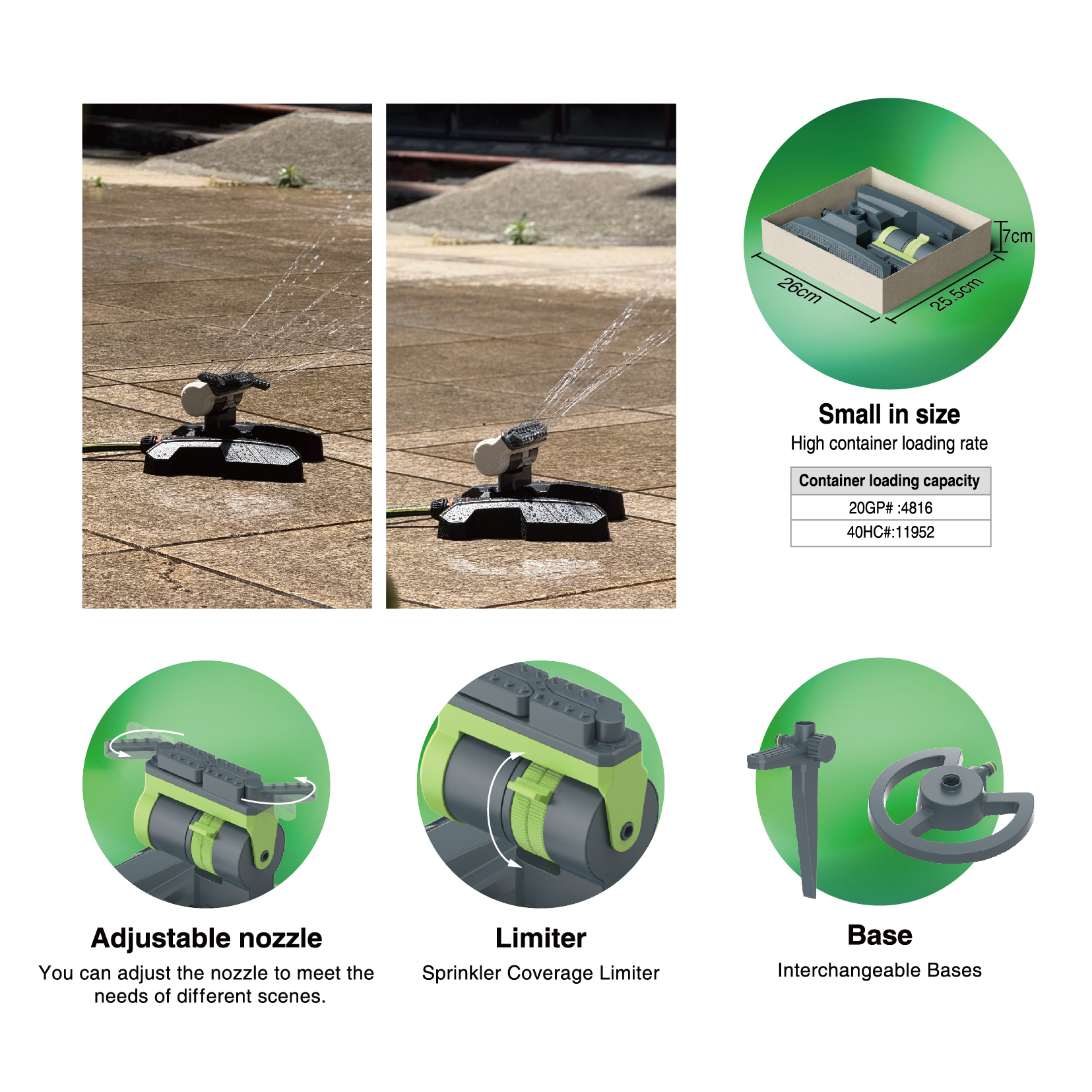 7cm

26cm

25.5cm

Small in size

High container loading rate

| Container loading capacity |
|---|
| 20GP# :4816 |
| 40HC#:11952 |

Adjustable nozzle

You can adjust the nozzle to meet the needs of different scenes.

Limiter

Sprinkler Coverage Limiter

Base

Interchangeable Bases